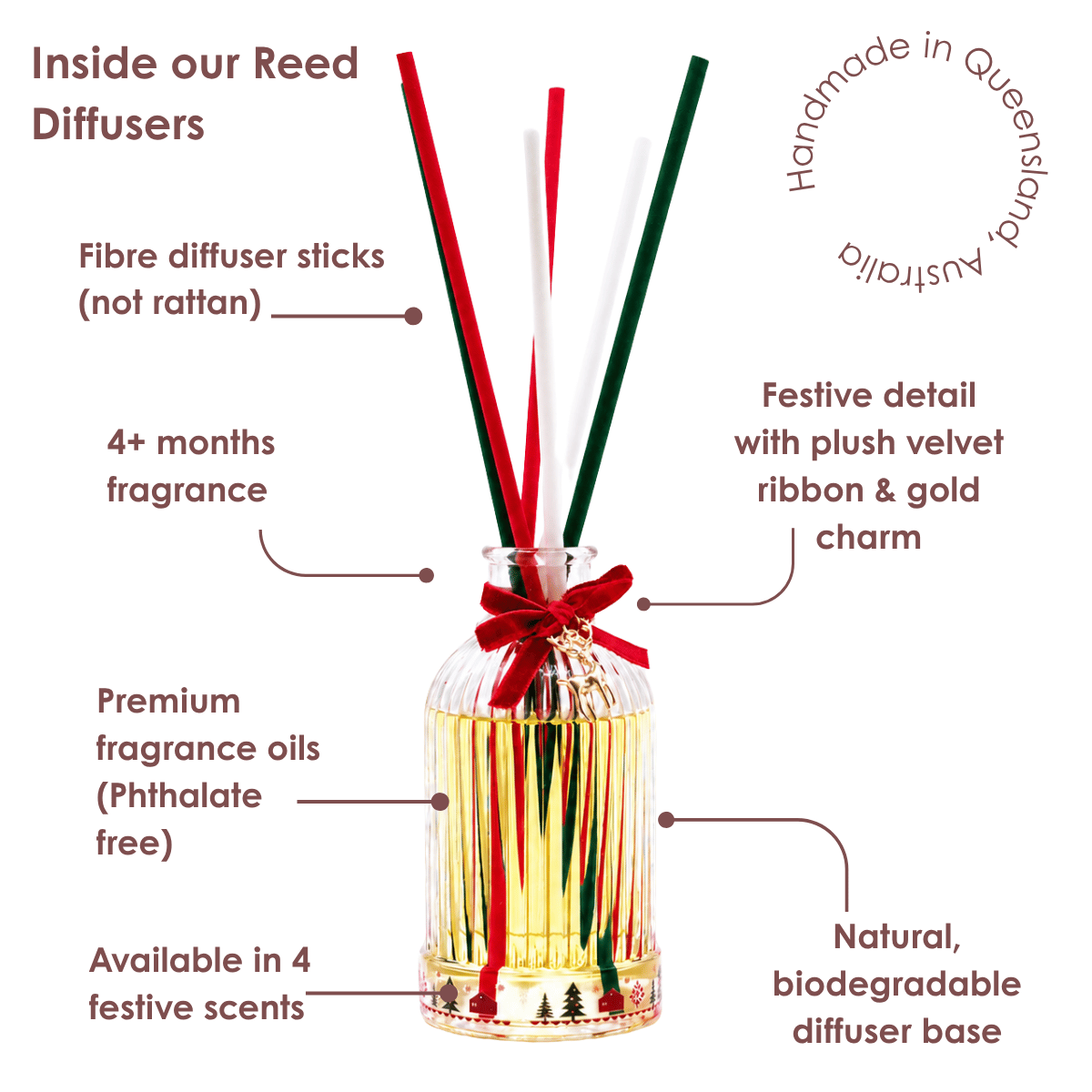 Inside our Reed Diffusers

Handmade in Queensland, Australia

Fibre diffuser sticks (not rattan)

4+ months fragrance

Festive detail with plush velvet ribbon & gold charm

Premium fragrance oils (Phthalate free)

Available in 4 festive scents

Natural, biodegradable diffuser base